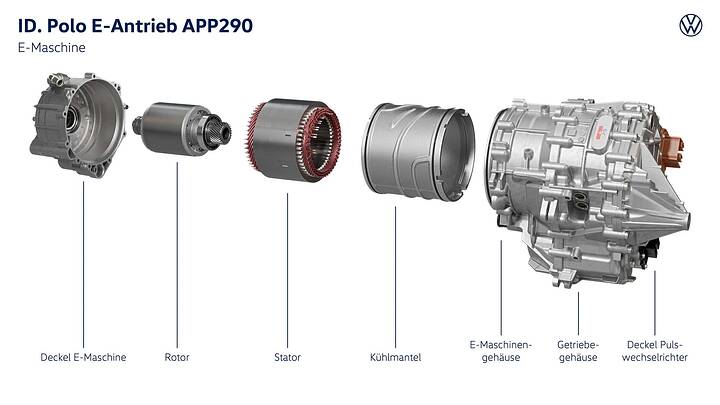 ID. Polo E-Antrieb APP290
E-Maschine

Deckel E-Maschine

Rotor

Stator

Kühlmantel

E-Maschinengehäuse

Getriebegehäuse

Deckel Pulswechselrichter