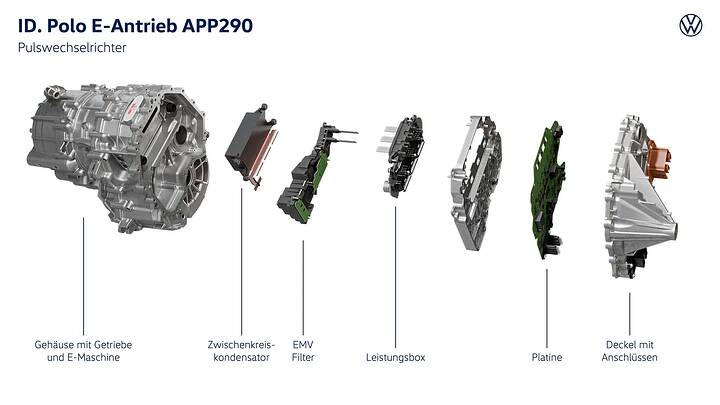 ID. Polo E-Antrieb APP290
Pulswechselrichter

Gehäuse mit Getriebe und E-Maschine

Zwischenkreiskondensator

EMV Filter

Leistungsbox

Platine

Deckel mit Anschlüssen