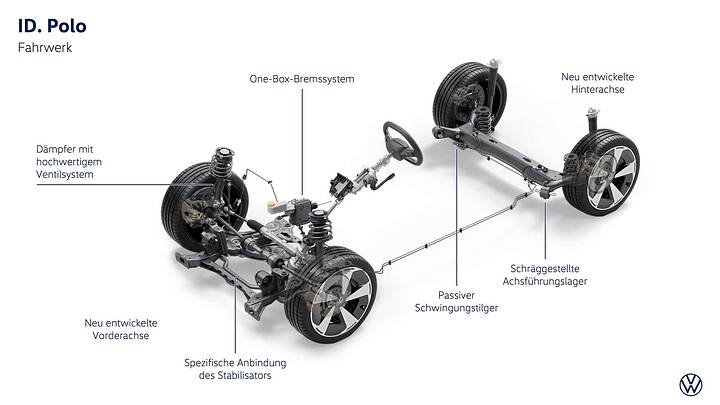 ID. Polo
Fahrwerk

One-Box-Bremssystem

Neu entwickelte Hinterachse

Dämpfer mit hochwertigem Ventilsystem

Schräggestellte Achsführungslager

Passiver Schwingungstilger

Neu entwickelte Vorderachse

Spezifische Anbindung des Stabilisators